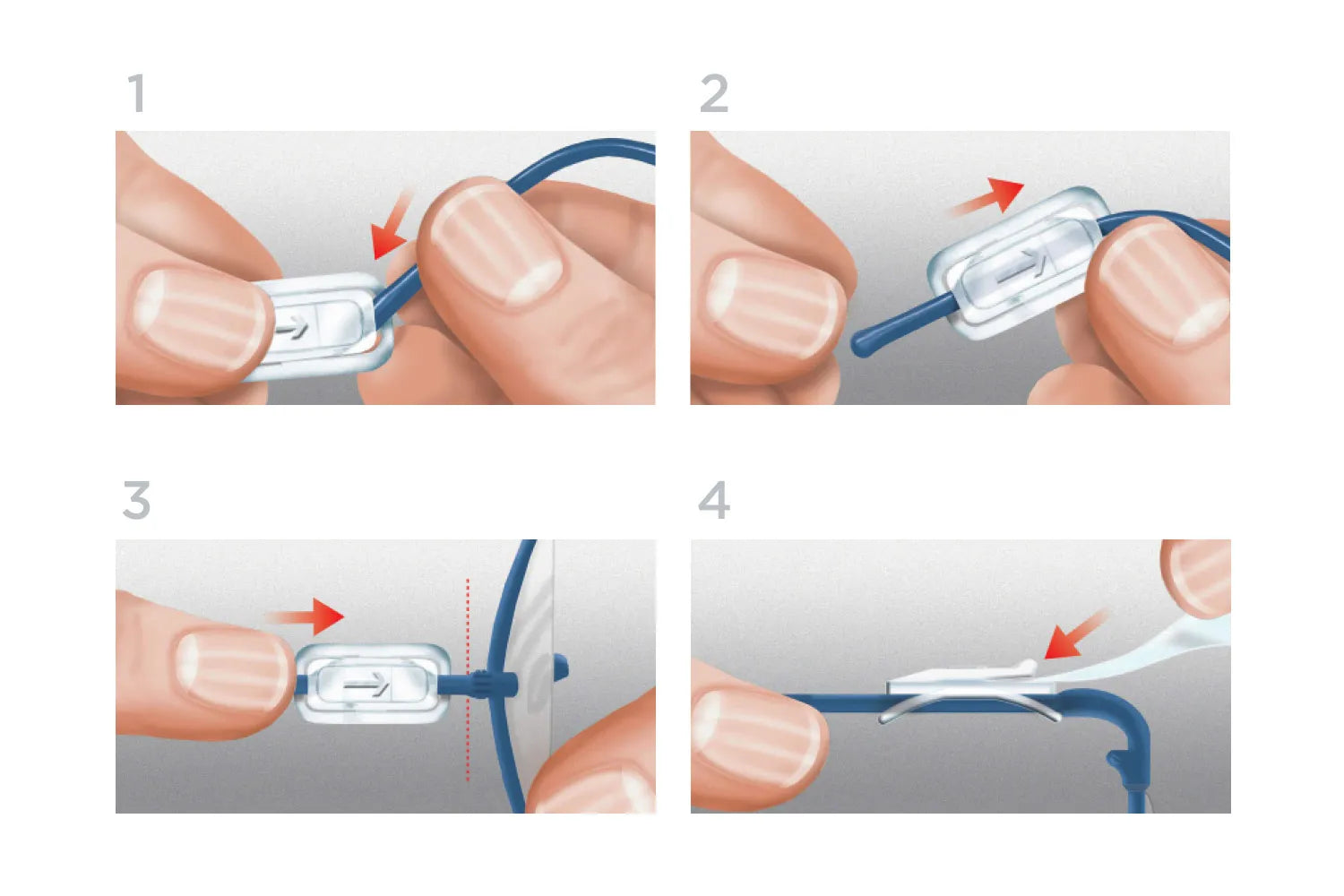 1

2

3

4